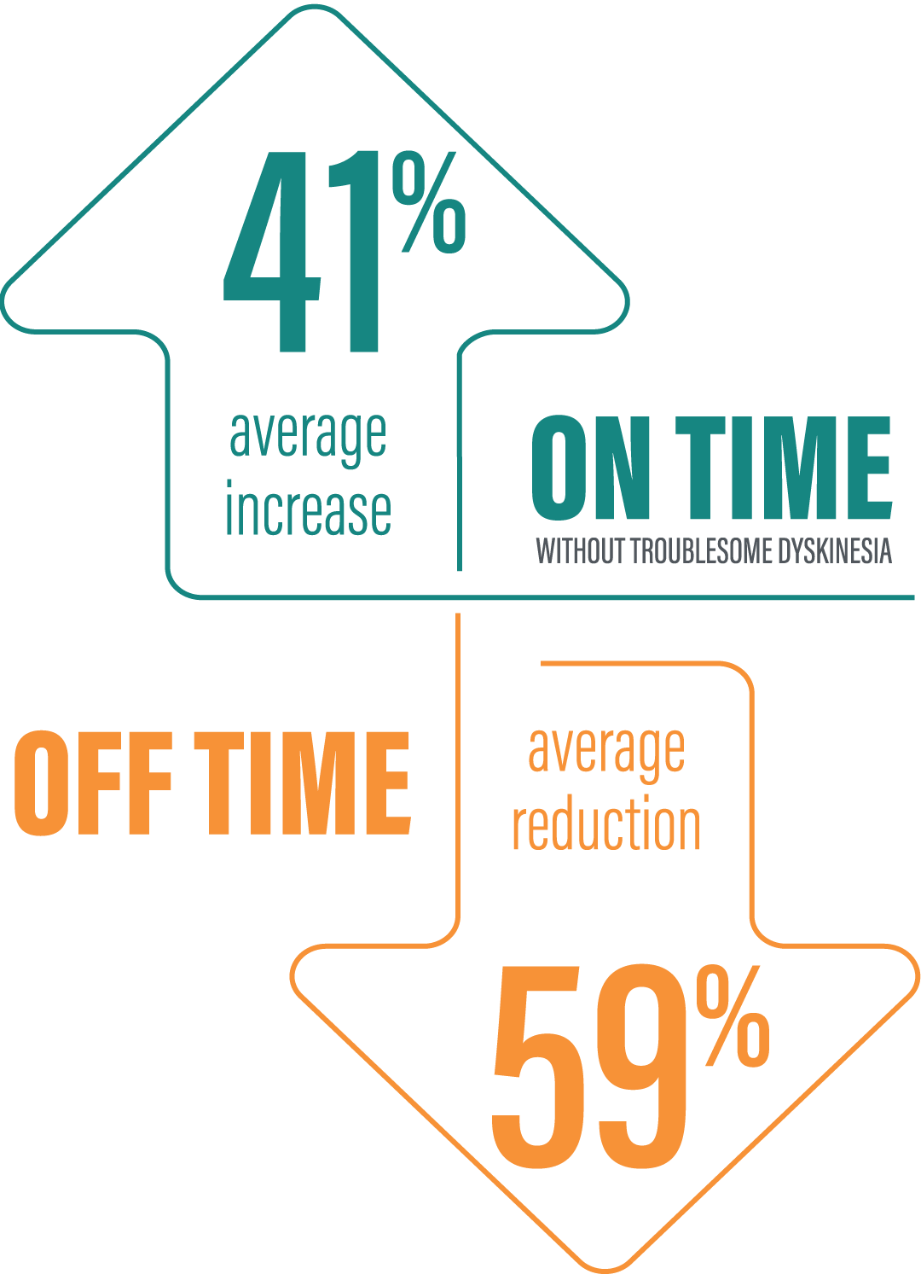 41%

average increase

ON TIME

WITHOUT TROUBLESOME DYSKINESIA

OFF TIME

average reduction

59%