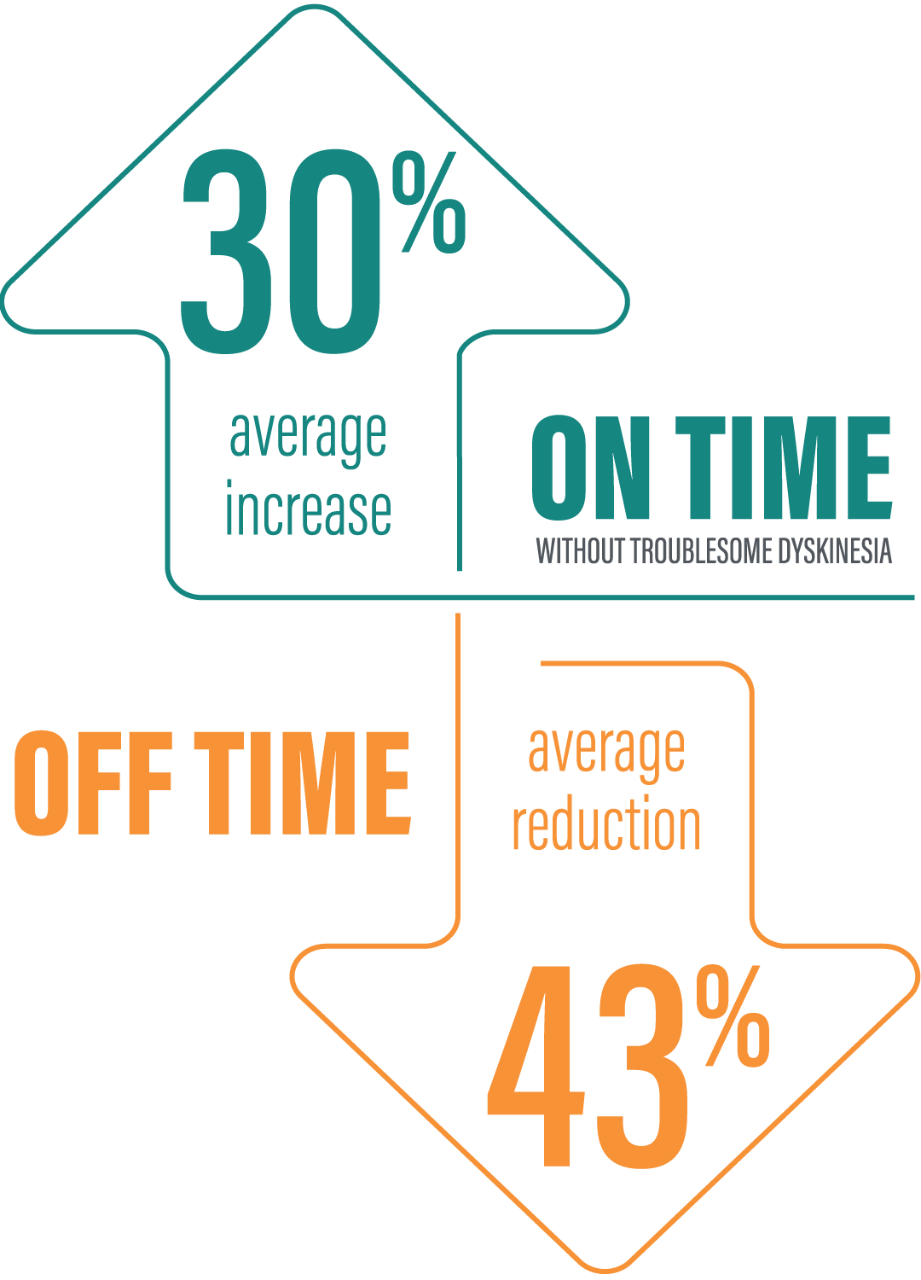 30%

average increase

ON TIME

WITHOUT TROUBLESOME DYSKINESIA

OFF TIME

average reduction

43%